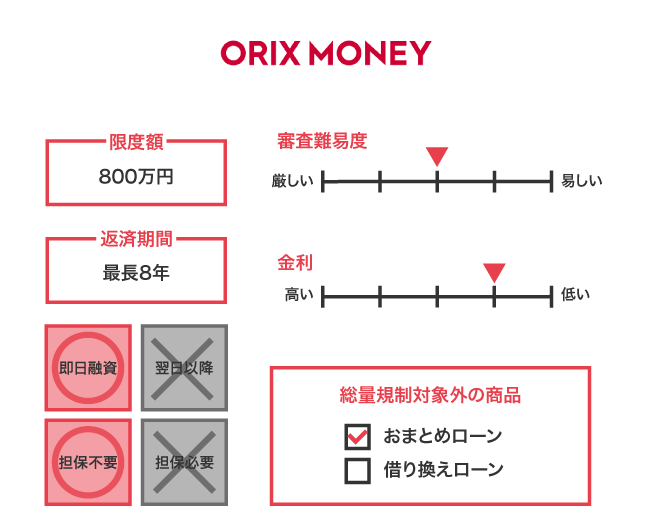 ORIX MONEY

限度額
800万円

返済期間
最長8年

即日融資

翌日以降

担保不要

担保必要

審査難易度
厳しい
易しい

金利
高い
低い

総量規制対象外の商品
おまとめローン
借り換えローン